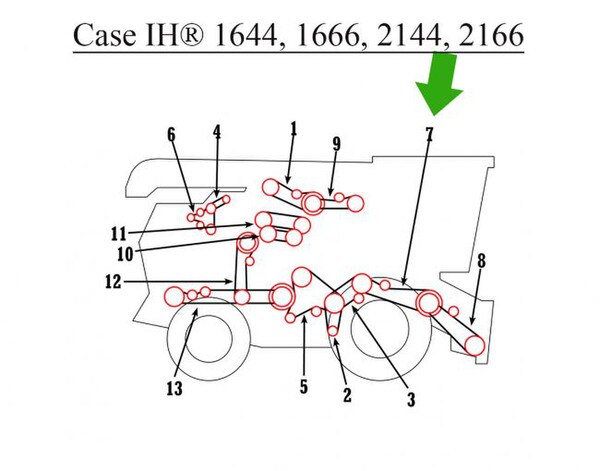 Case IH® 1644, 1666, 2144, 2166

6
4
1
9
7
11
10
8
12
13
5
2
3